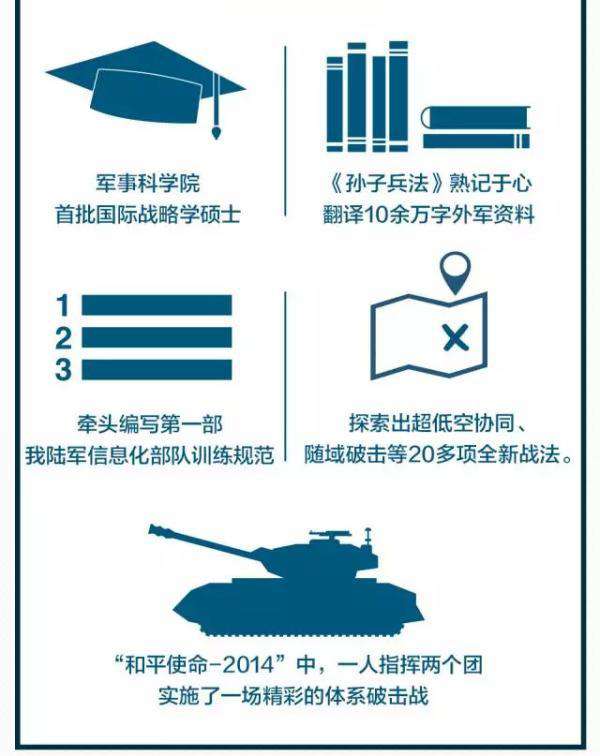 军事科学院
首批国际战略学硕士

《孙子兵法》熟记于心
翻译10余万字外军资料

1
2
3

牵头编写第一部
我陆军信息化部队训练规范

探索出超低空协同、
随域破击等20多项全新战法。

“和平使命-2014”中，一人指挥两个团
实施了一场精彩的体系破击战